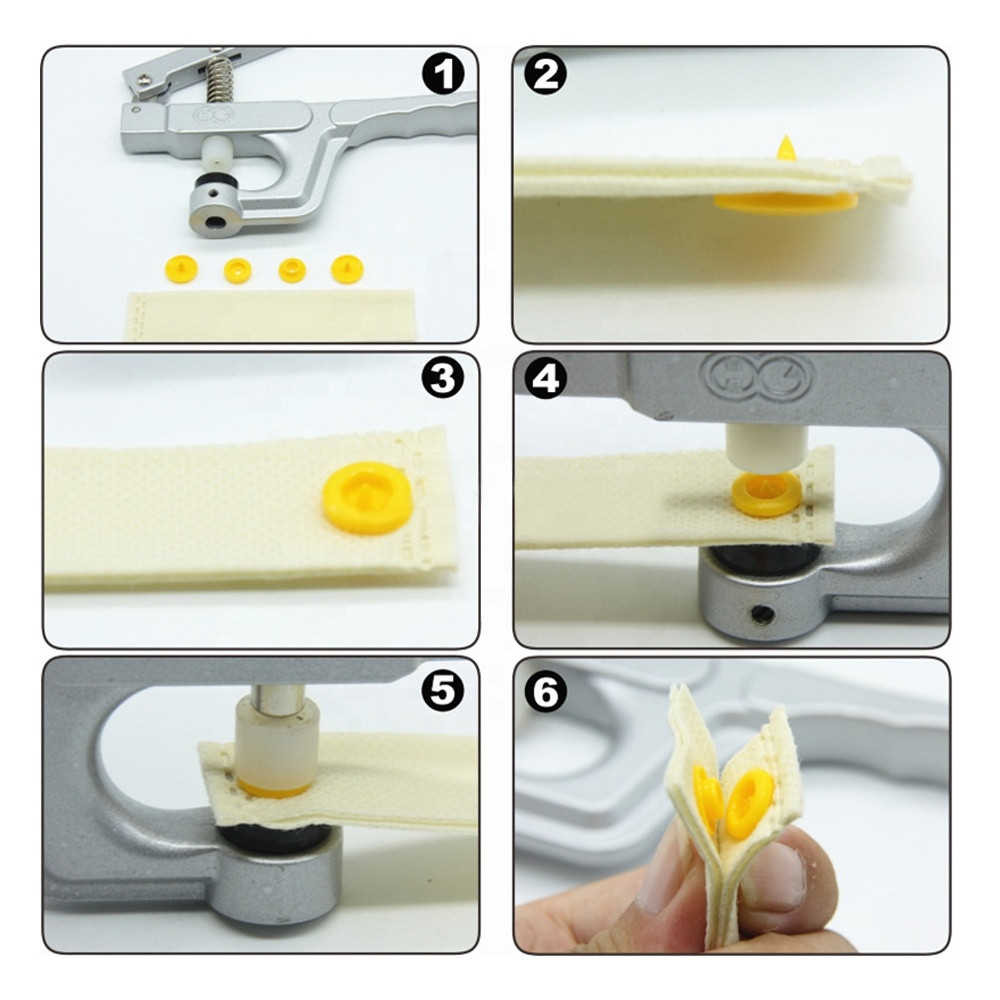 1
2
3
4
5
6